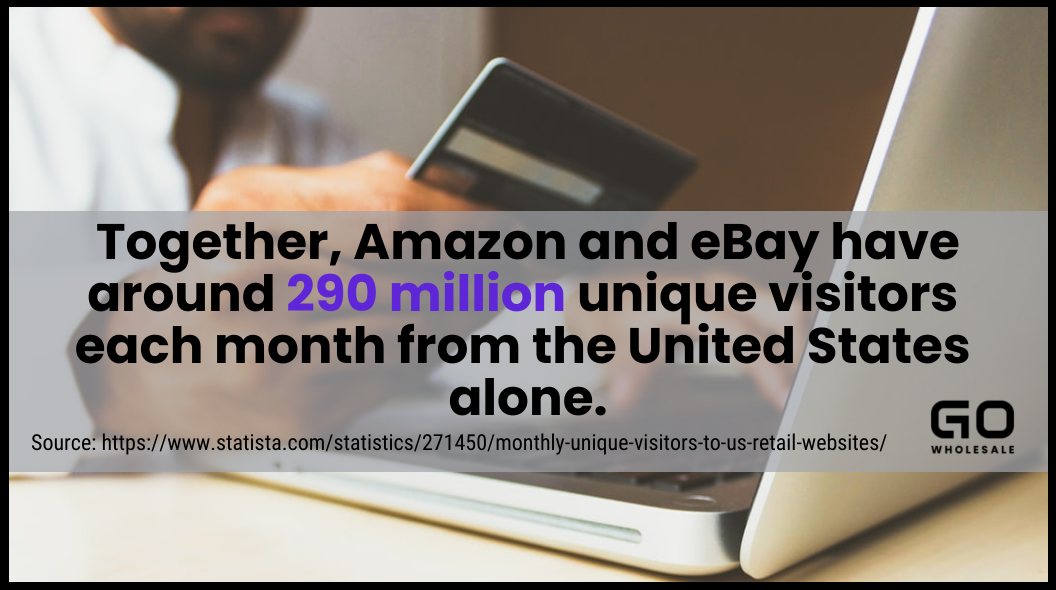 Together, Amazon and eBay have around 290 million unique visitors each month from the United States alone.

Source: https://www.statista.com/statistics/271450/monthly-unique-visitors-to-us-retail-websites/

GO
WHOLESALE