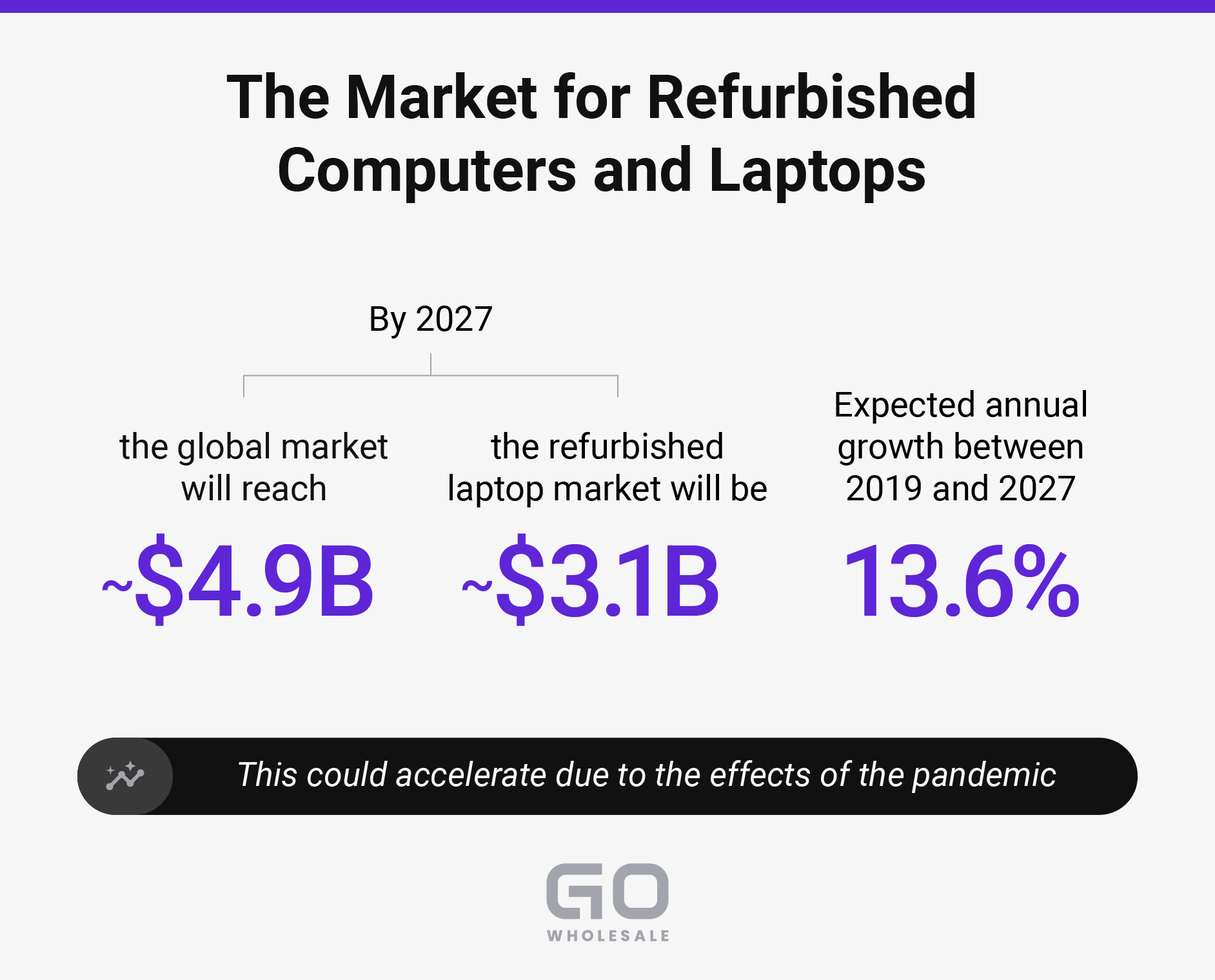 The Market for Refurbished Computers and Laptops

By 2027

the global market will reach

~$4.9B

the refurbished laptop market will be

~$3.1B

Expected annual growth between 2019 and 2027

13.6%

This could accelerate due to the effects of the pandemic

GO
WHOLESALE