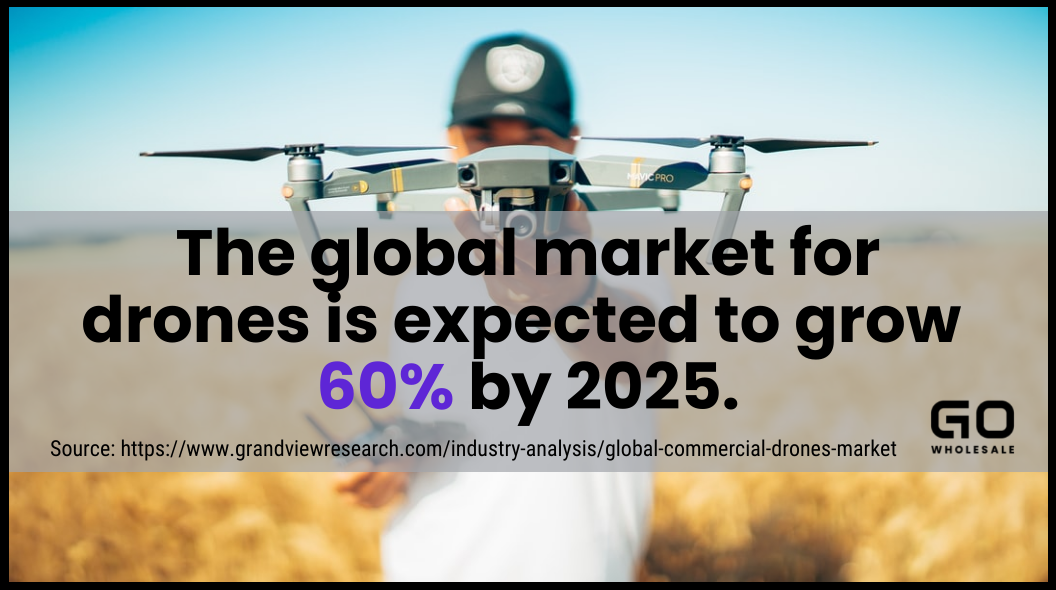 MAVIC PRO

The global market for drones is expected to grow 60% by 2025.

Source: https://www.grandviewresearch.com/industry-analysis/global-commercial-drones-market

GO
WHOLESALE