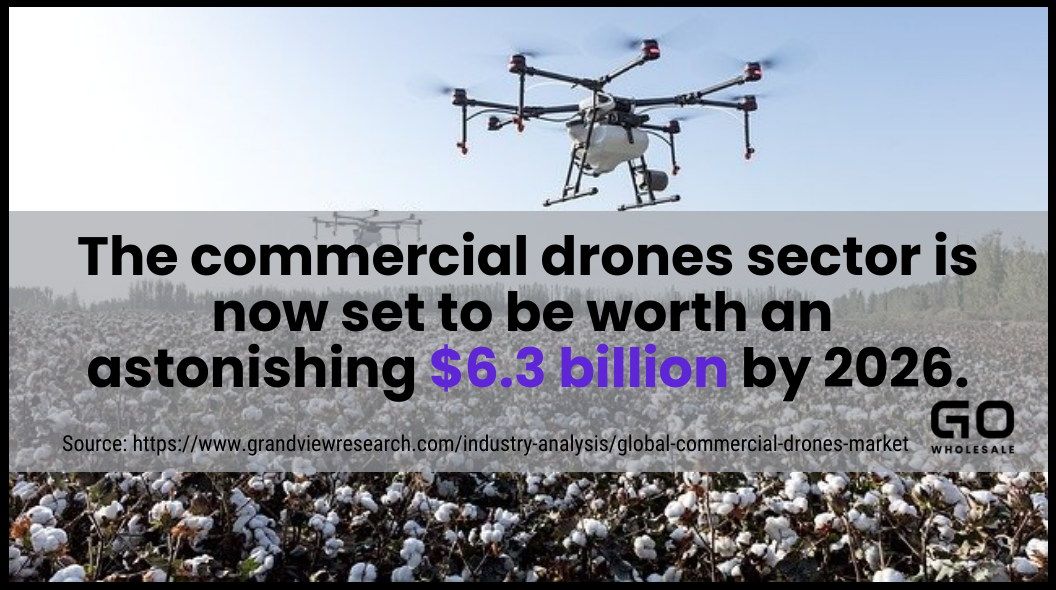 The commercial drones sector is now set to be worth an astonishing $6.3 billion by 2026.

Source: https://www.grandviewresearch.com/industry-analysis/global-commercial-drones-market

GO
WHOLESALE