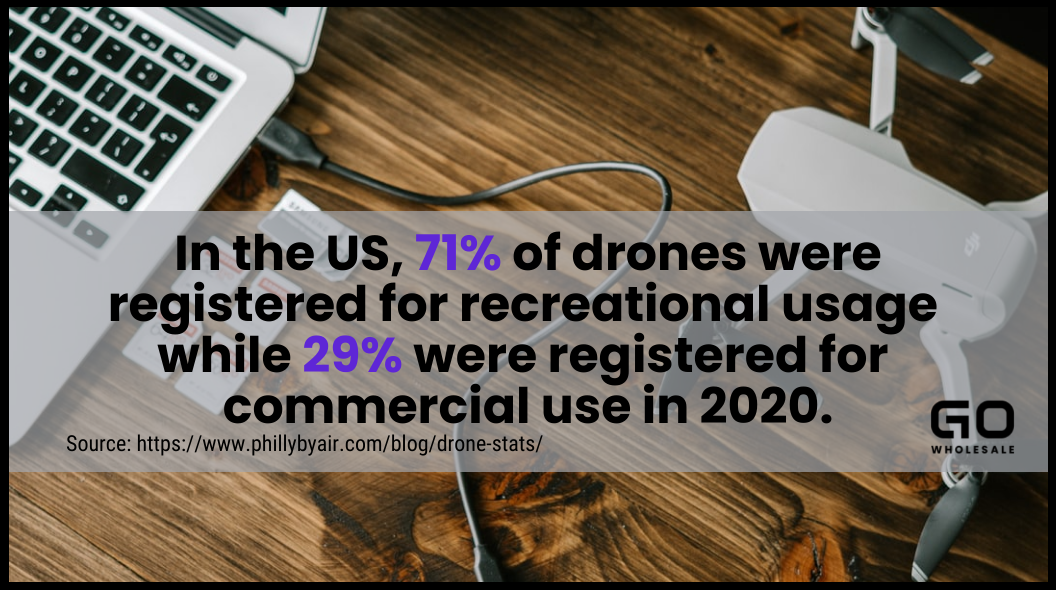 In the US, 71% of drones were registered for recreational usage while 29% were registered for commercial use in 2020.

Source: https://www.phillybyair.com/blog/drone-stats/

GO
WHOLESALE