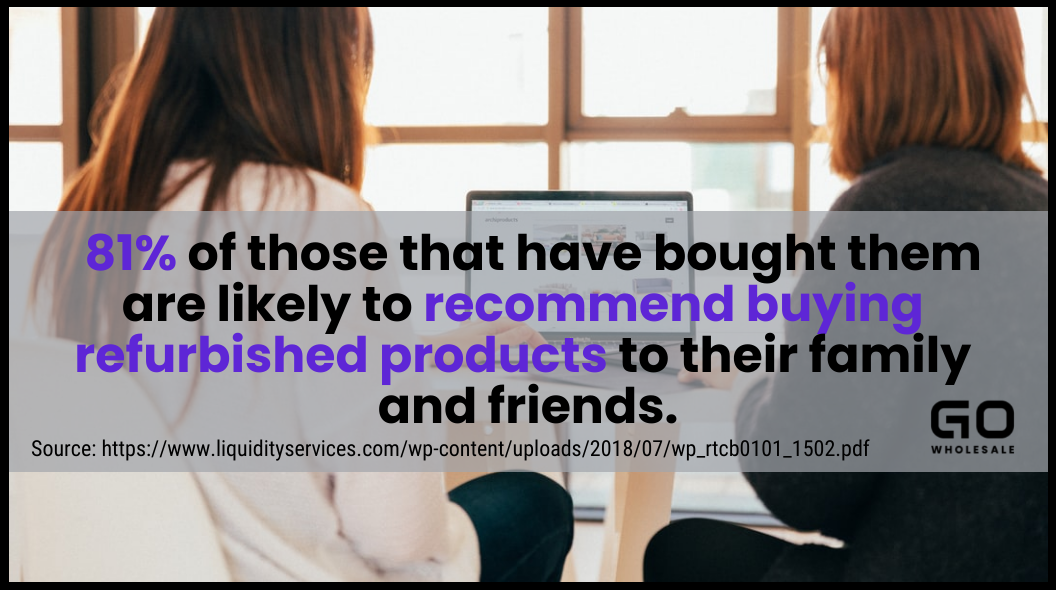 81% of those that have bought them are likely to recommend buying refurbished products to their family and friends.

Source: https://www.liquidityservices.com/wp-content/uploads/2018/07/wp_rtcb0101_1502.pdf

GO
WHOLESALE