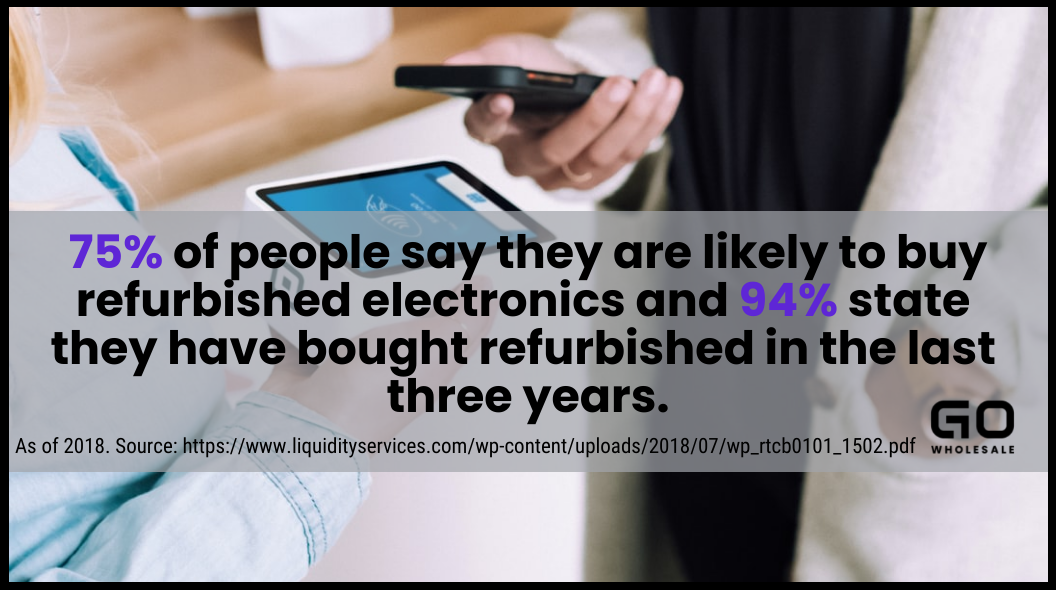 75% of people say they are likely to buy refurbished electronics and 94% state they have bought refurbished in the last three years.

As of 2018. Source: https://www.liquidityservices.com/wp-content/uploads/2018/07/wp_rtcb0101_1502.pdf

GO
WHOLESALE