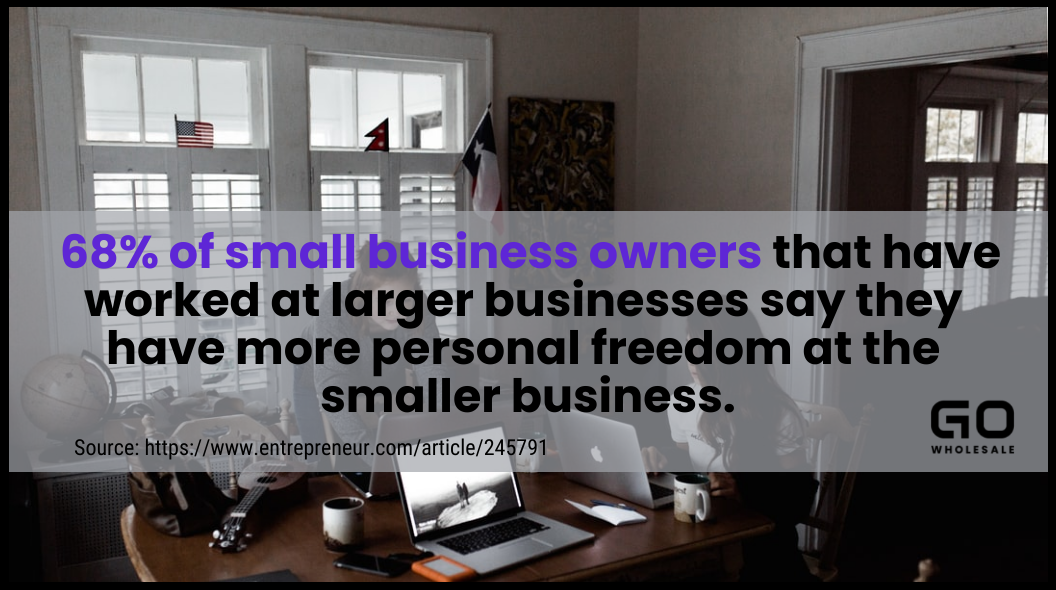 68% of small business owners that have worked at larger businesses say they have more personal freedom at the smaller business.

Source: https://www.entrepreneur.com/article/245791

GO
WHOLESALE