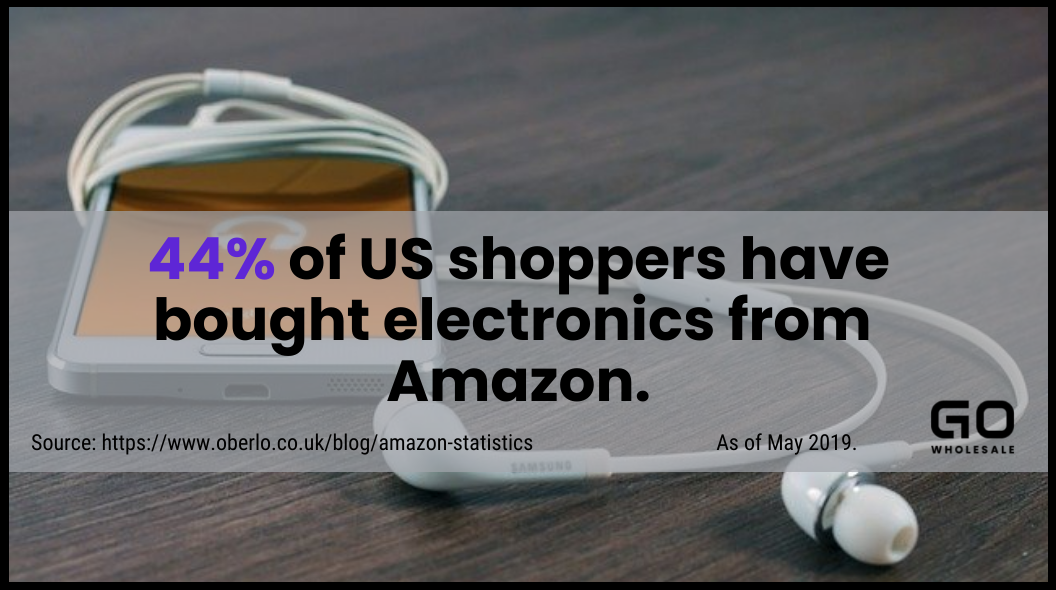 44% of US shoppers have bought electronics from Amazon.

Source: https://www.oberlo.co.uk/blog/amazon-statistics As of May 2019.

GO WHOLESALE

SAMSUNG